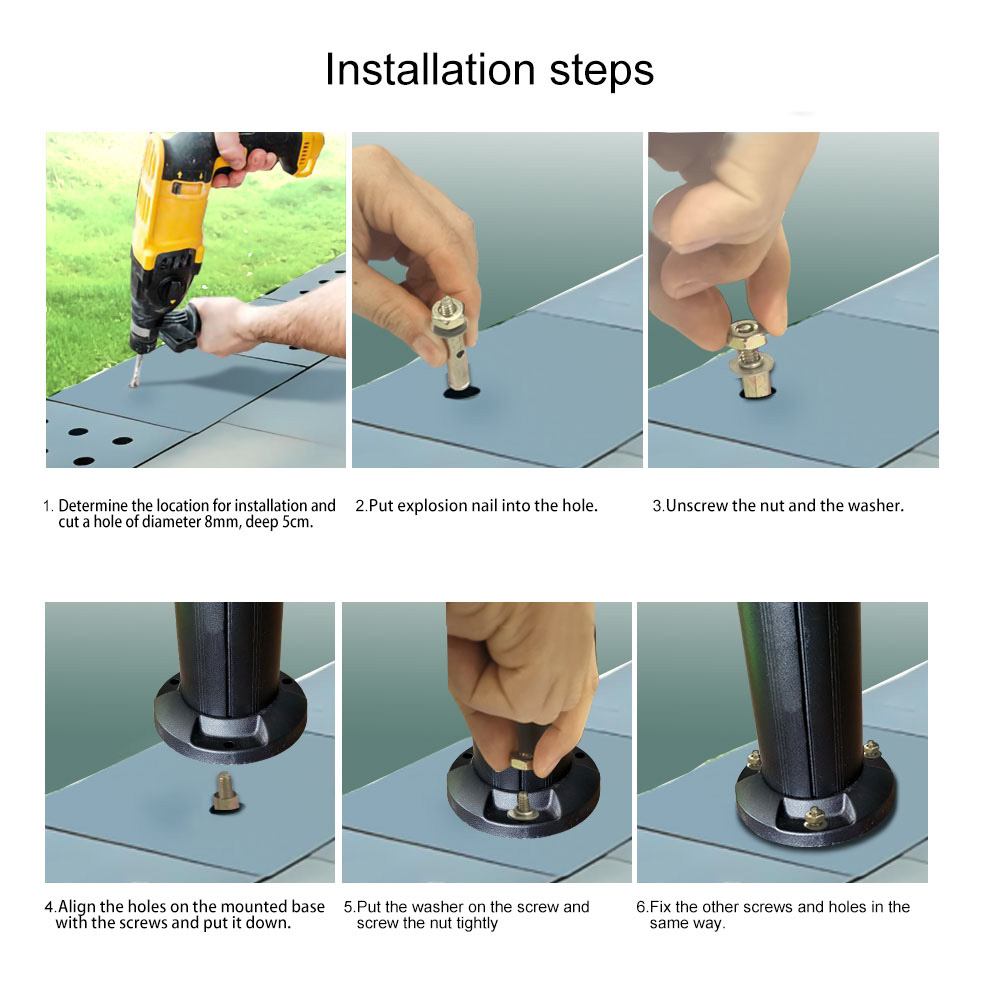 Installation steps

1. Determine the location for installation and cut a hole of diameter 8mm, deep 5cm.

2.Put explosion nail into the hole.

3.Unscrew the nut and the washer.

4.Align the holes on the mounted base with the screws and put it down.

5.Put the washer on the screw and screw the nut tightly

6.Fix the other screws and holes in the same way.