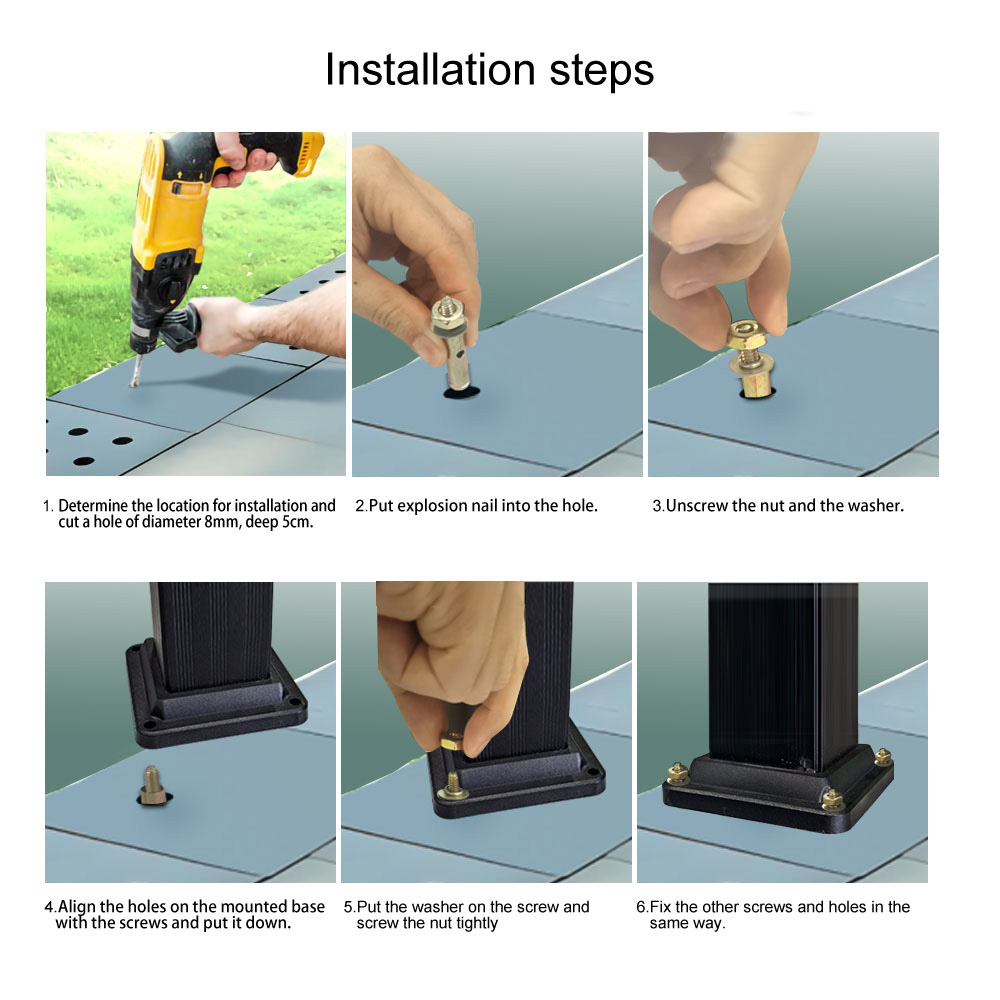 Installation steps

1. Determine the location for installation and cut a hole of diameter 8mm, deep 5cm.

2.Put explosion nail into the hole.

3.Unscrew the nut and the washer.

4.Align the holes on the mounted base with the screws and put it down.

5.Put the washer on the screw and screw the nut tightly

6.Fix the other screws and holes in the same way.